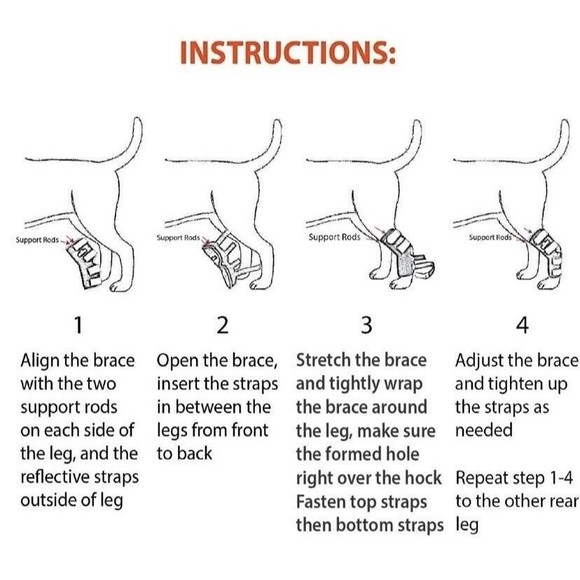 INSTRUCTIONS:

Support Rods

1

Align the brace with the two support rods on each side of the leg, and the reflective straps outside of leg

Support Rods

2

Open the brace, insert the straps in between the legs from front to back

Support Rods

3

Stretch the brace and tightly wrap the brace around the leg, make sure the formed hole right over the hock Fasten top straps then bottom straps

Support Rods

4

Adjust the brace and tighten up the straps as needed

Repeat step 1-4 to the other rear leg